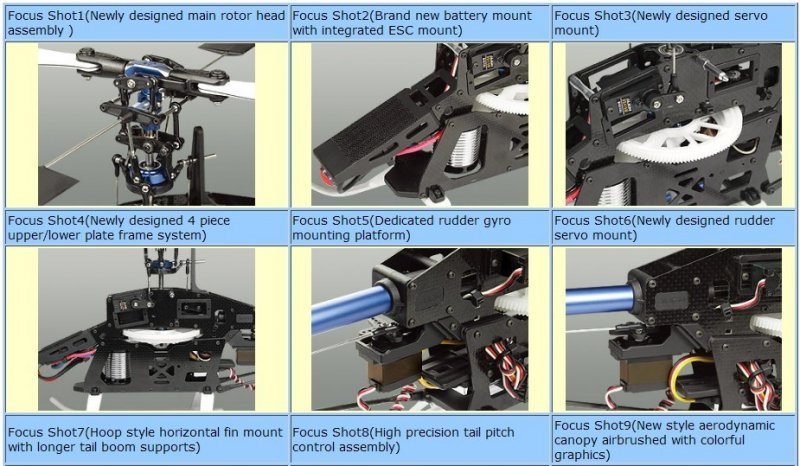 | Focus Shot1(Newly designed main rotor head assembly ) | Focus Shot2(Brand new battery mount with integrated ESC mount) | Focus Shot3(Newly designed servo mount) |
|---|---|---|
| | | |
| Focus Shot4(Newly designed 4 piece upper/lower plate frame system) | Focus Shot5(Dedicated rudder gyro mounting platform) | Focus Shot6(Newly designed rudder servo mount) |
| | | |
| Focus Shot7(Hoop style horizontal fin mount with longer tail boom supports) | Focus Shot8(High precision tail pitch control assembly) | Focus Shot9(New style aerodynamic canopy airbrushed with colorful graphics) |