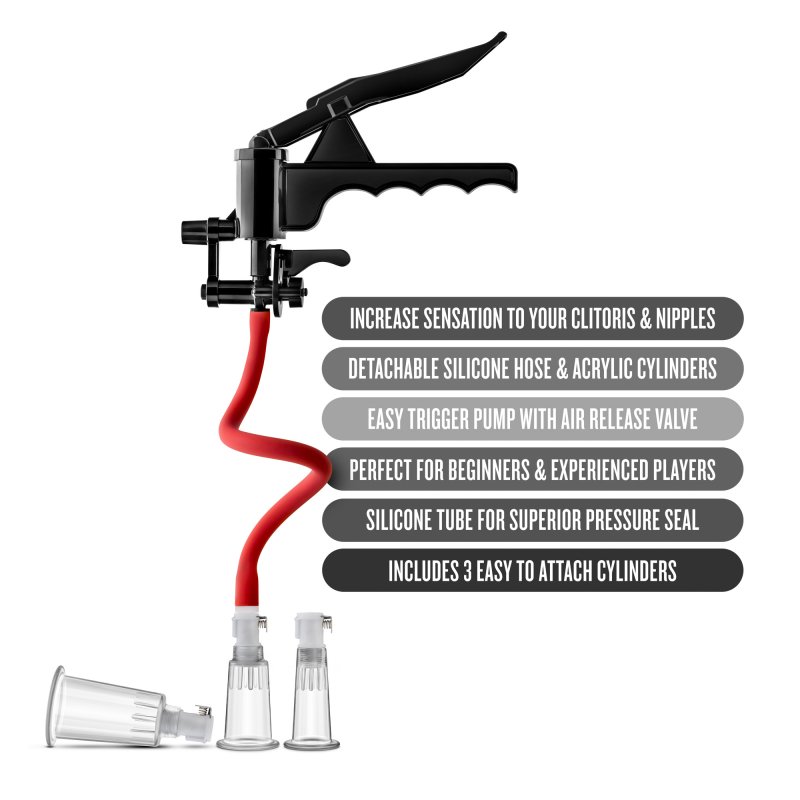 INCREASE SENSATION TO YOUR CLITORIS & NIPPLES

DETACHABLE SILICONE HOSE & ACRYLIC CYLINDERS

EASY TRIGGER PUMP WITH AIR RELEASE VALVE

PERFECT FOR BEGINNERS & EXPERIENCED PLAYERS

SILICONE TUBE FOR SUPERIOR PRESSURE SEAL

INCLUDES 3 EASY TO ATTACH CYLINDERS